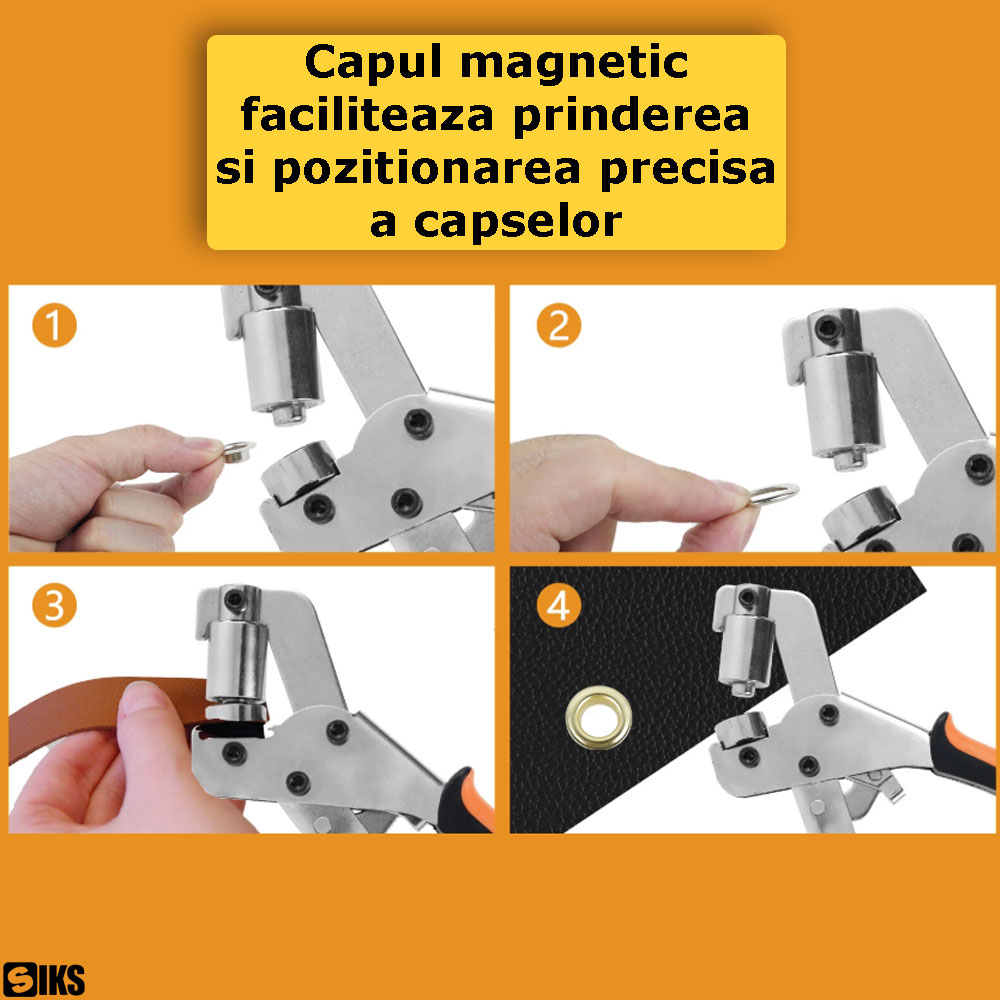 Capul magnetic faciliteaza prinderea si pozitionarea precisa a capselor

1

2

3

4

SIKS