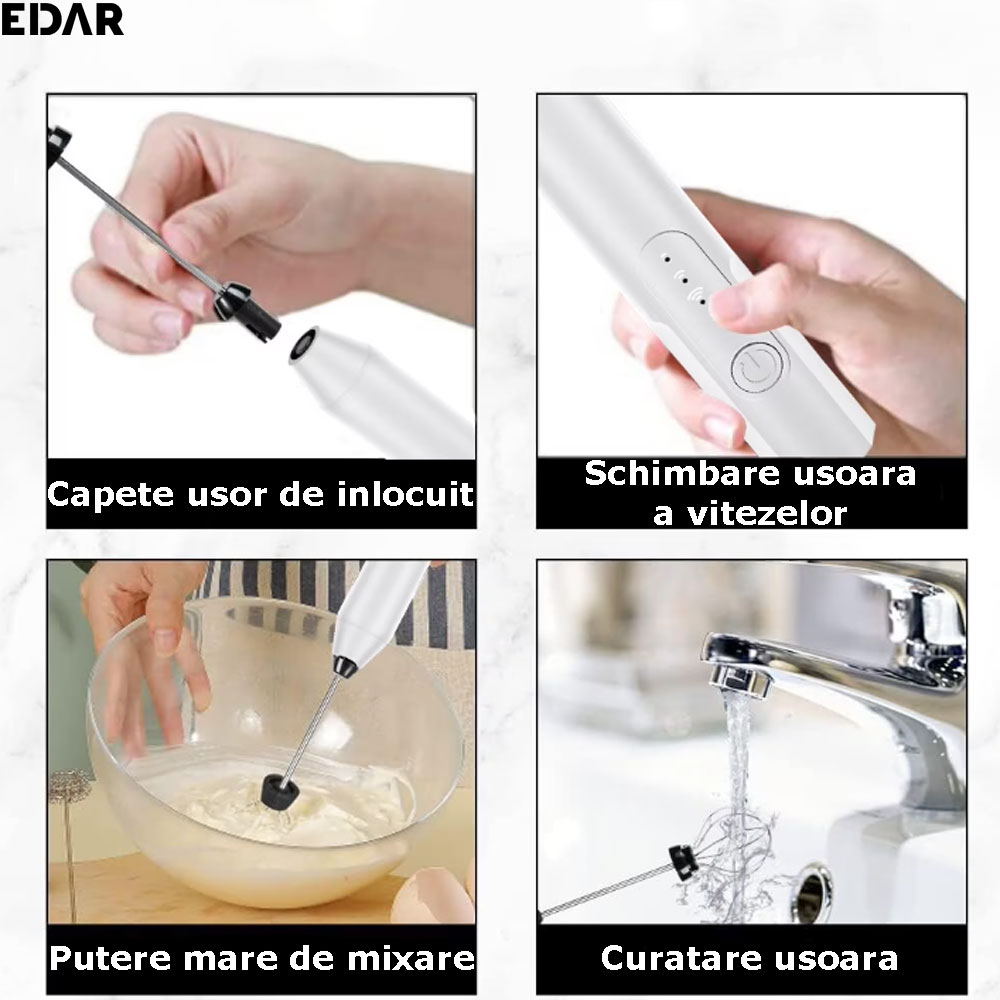 EDAR

Capete usor de inlocuit

Schimbare usoara a vitezelor

Putere mare de mixare

Curatare usoara