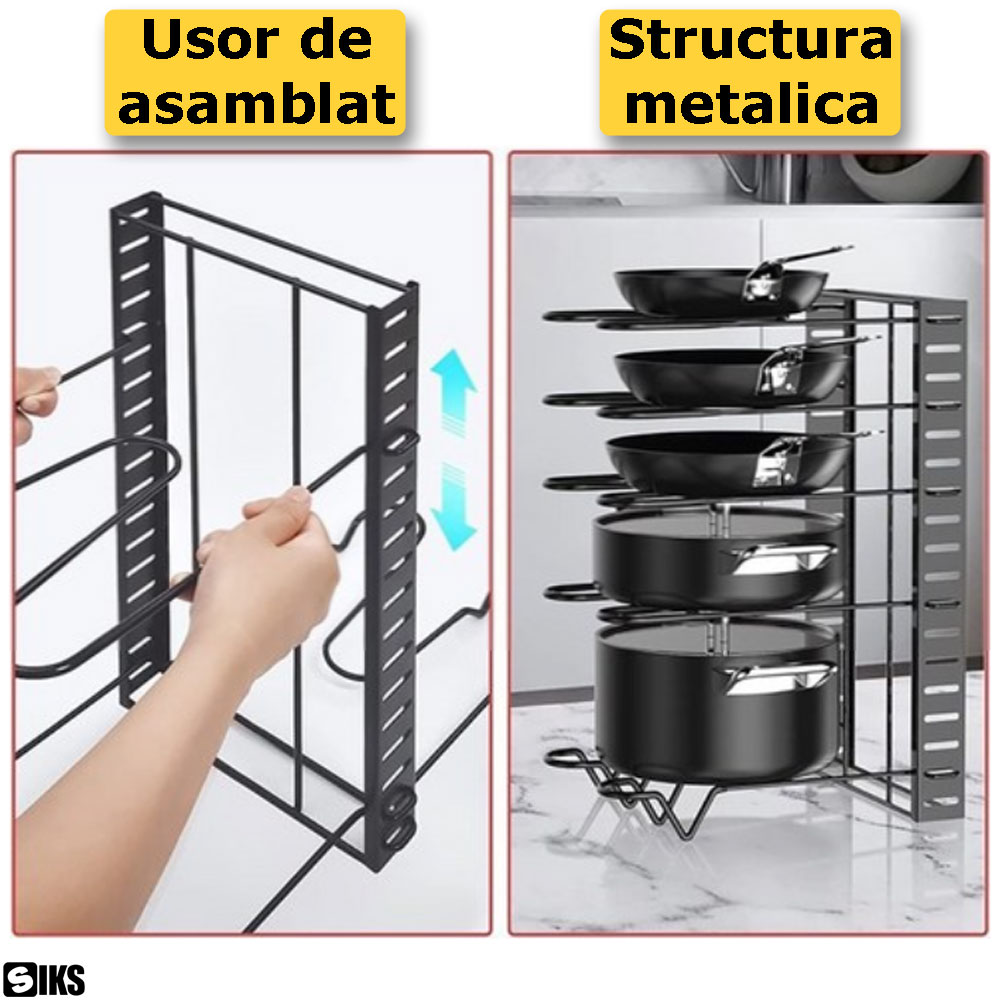 Usor de asamblat

Structura metalica

SIKS